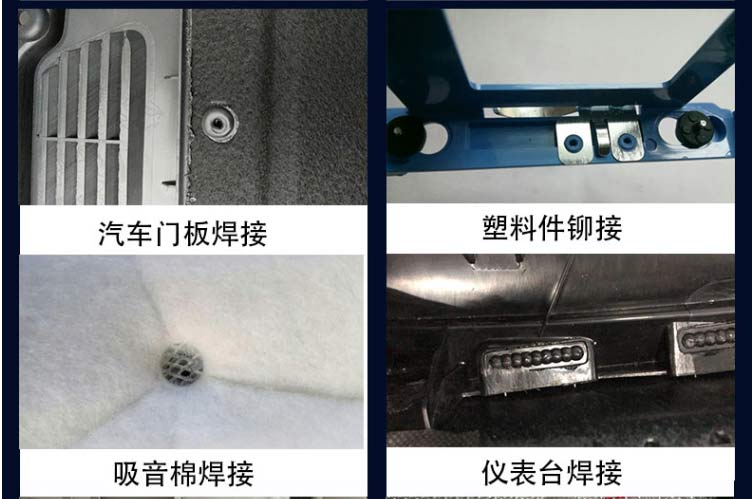 汽车门板焊接

塑料件铆接

吸音棉焊接

仪表台焊接